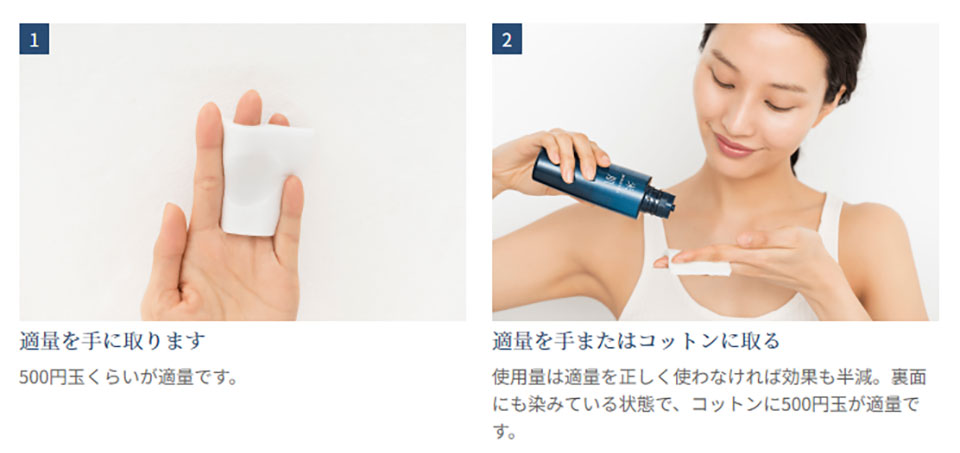 1

適量を手に取ります

500円玉くらいが適量です。

2

適量を手またはコットンに取る

使用量は適量を正しく使わなければ効果も半減。裏面にも染みている状態で、コットンに500円玉が適量です。