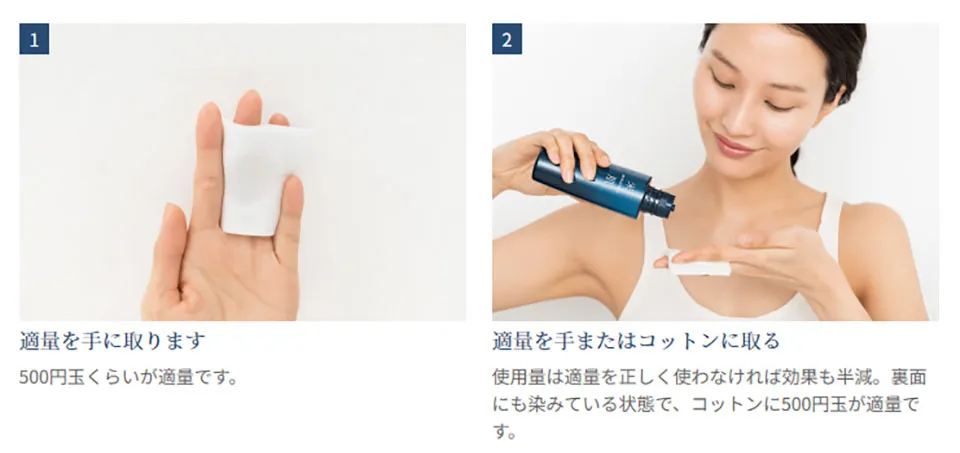 1

適量を手に取ります

500円玉くらいが適量です。

2

適量を手またはコットンに取る

使用量は適量を正しく使わなければ効果も半減。裏面にも染みている状態で、コットンに500円玉が適量です。